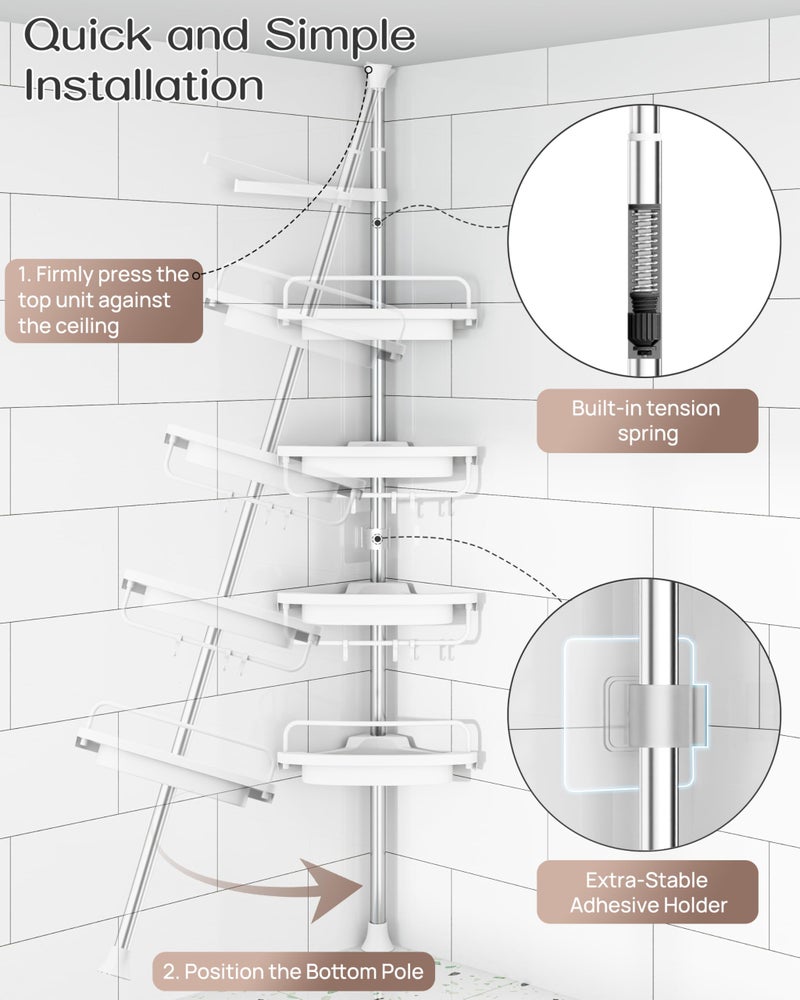 Quick and Simple Installation

1. Firmly press the top unit against the ceiling

Built-in tension spring

Extra-Stable Adhesive Holder

2. Position the Bottom Pole